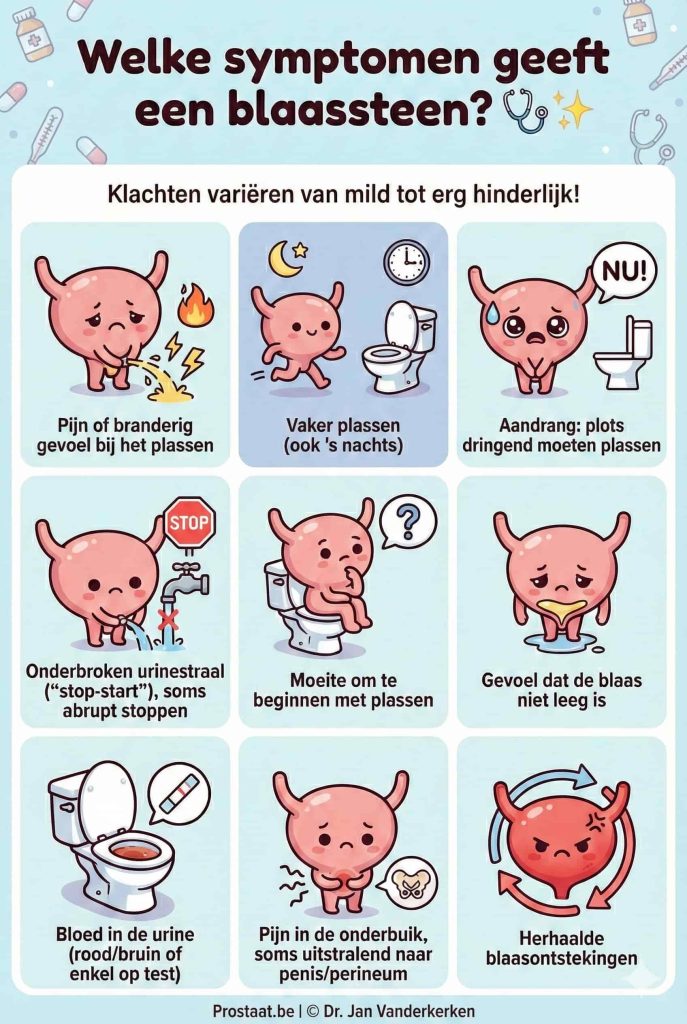 Welke symptomen geeft een blaassteen?

Klachten variëren van mild tot erg hinderlijk!

Pijn of branderig gevoel bij het plassen

Vaker plassen (ook 's nachts)

NU!

Aandrang: plots dringend moeten plassen

STOP

Onderbroken urinestraal ("stop-start"), soms abrupt stoppen

?

Moeite om te beginnen met plassen

Gevoel dat de blaas niet leeg is

Bloed in de urine (rood/bruin of enkel op test)

Pijn in de onderbuik, soms uitstralend naar penis/perineum

Herhaalde blaasontstekingen

Prostaat.be | © Dr. Jan Vanderkerken